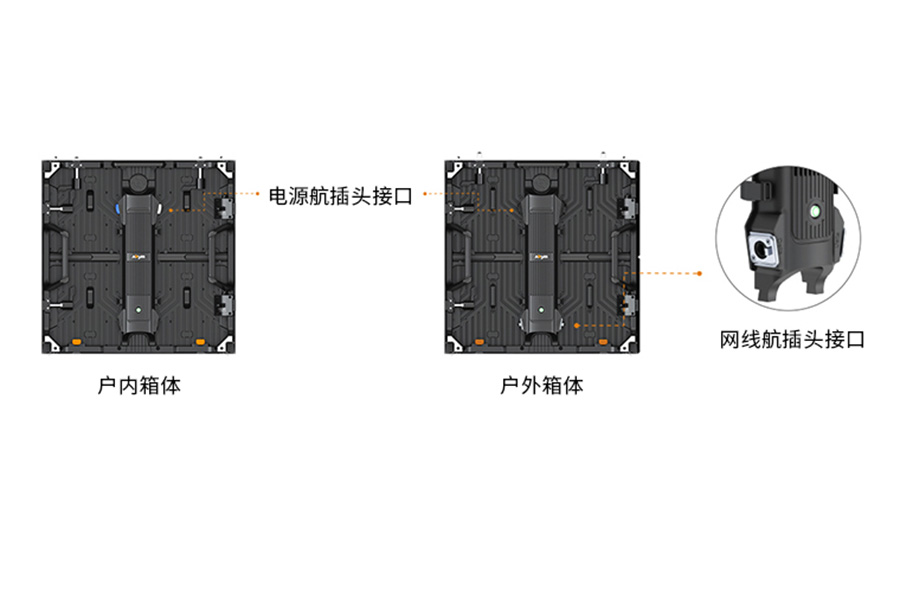 电源航插头接口

网线航插头接口

户内箱体

户外箱体